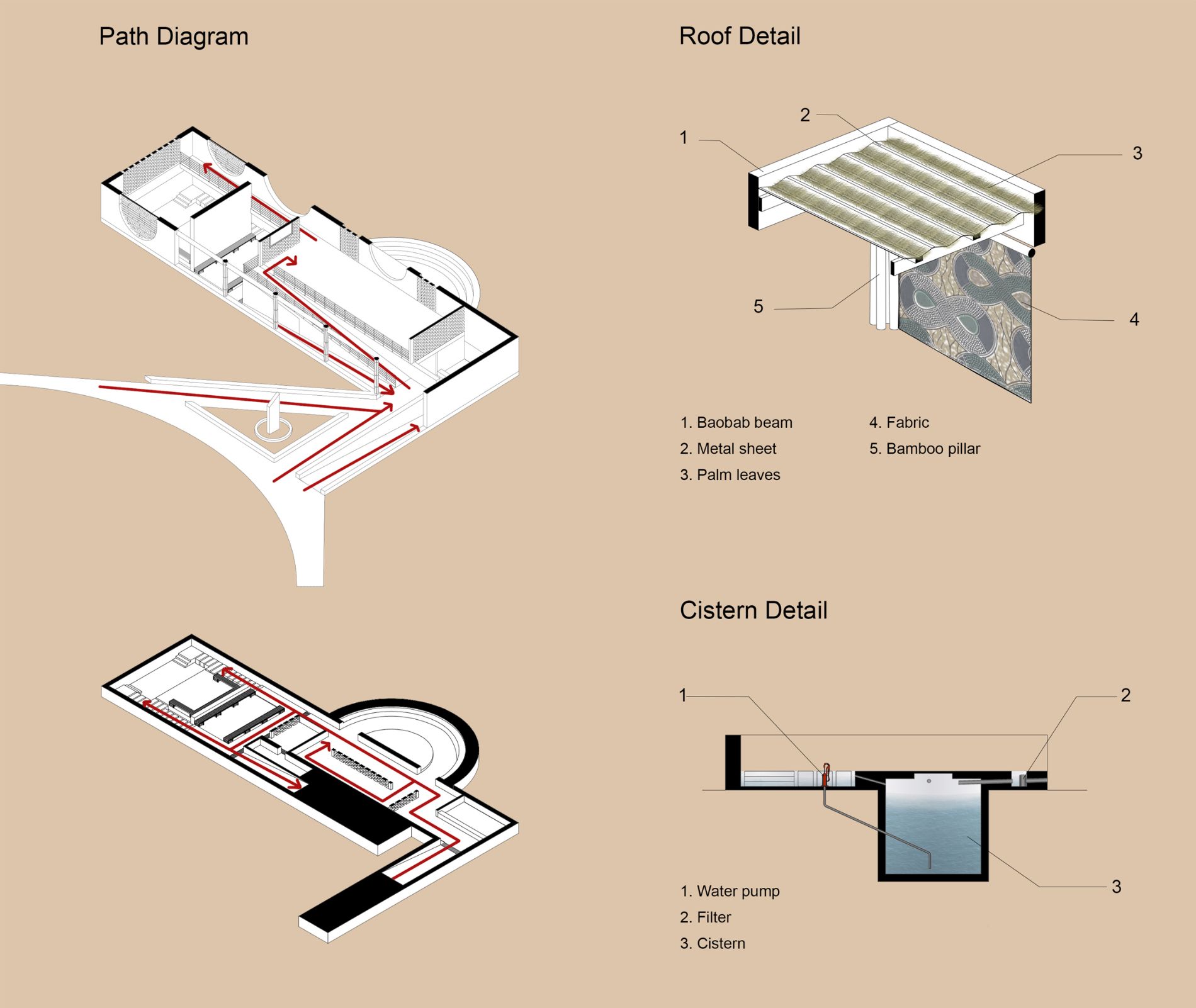 Path Diagram

Roof Detail

2
1
3
5
4

1. Baobab beam
2. Metal sheet
3. Palm leaves

4. Fabric
5. Bamboo pillar

Cistern Detail

1
2
3

1. Water pump
2. Filter
3. Cistern