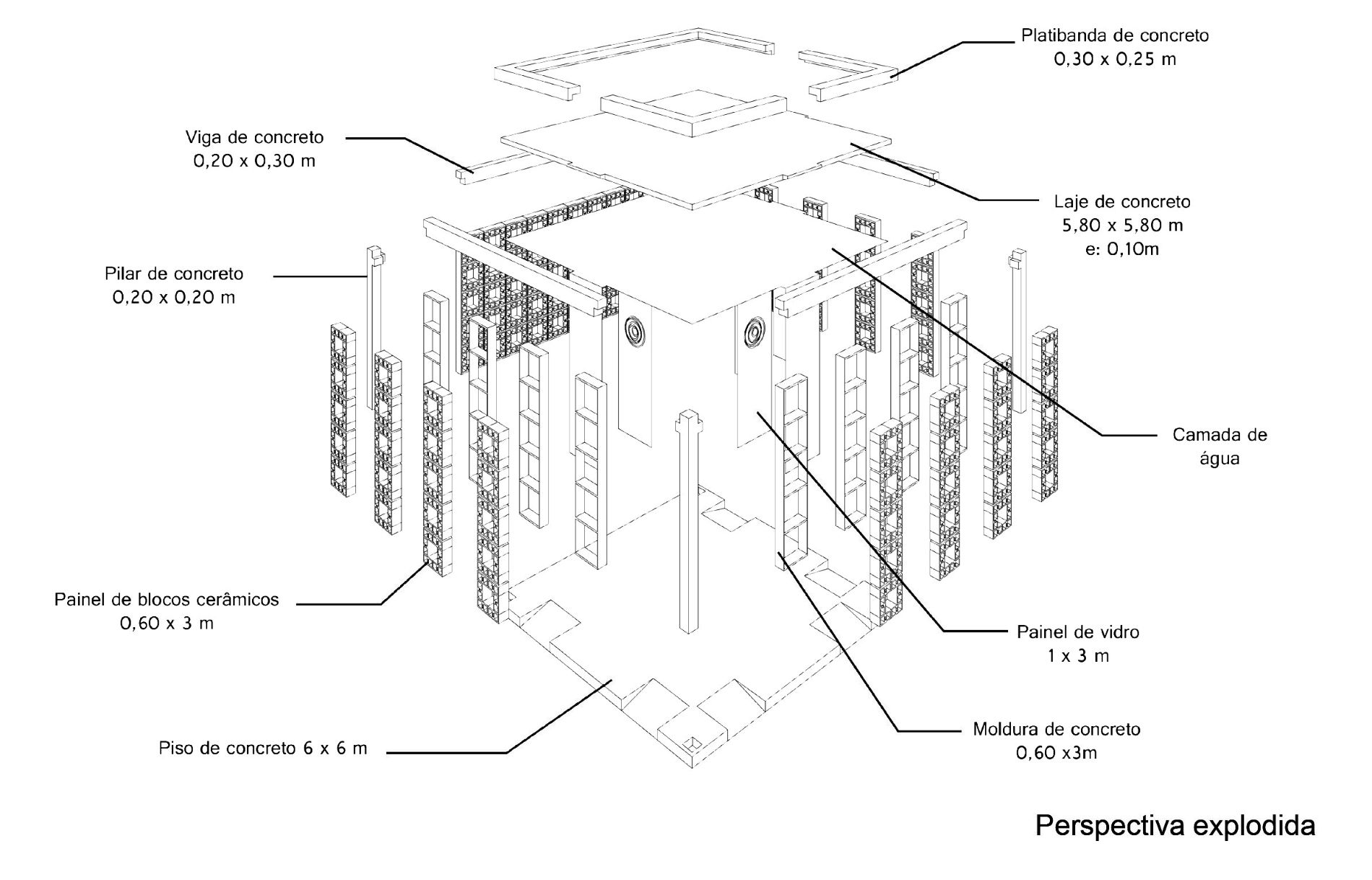 Platibanda de concreto
0,30 x 0,25 m

Viga de concreto
0,20 x 0,30 m

Laje de concreto
5,80 x 5,80 m
e: 0,10m

Pilar de concreto
0,20 x 0,20 m

Camada de
água

Painel de blocos cerâmicos
0,60 x 3 m

Painel de vidro
1 x 3 m

Moldura de concreto
0,60 x3m

Piso de concreto 6 x 6 m

Perspectiva explodida